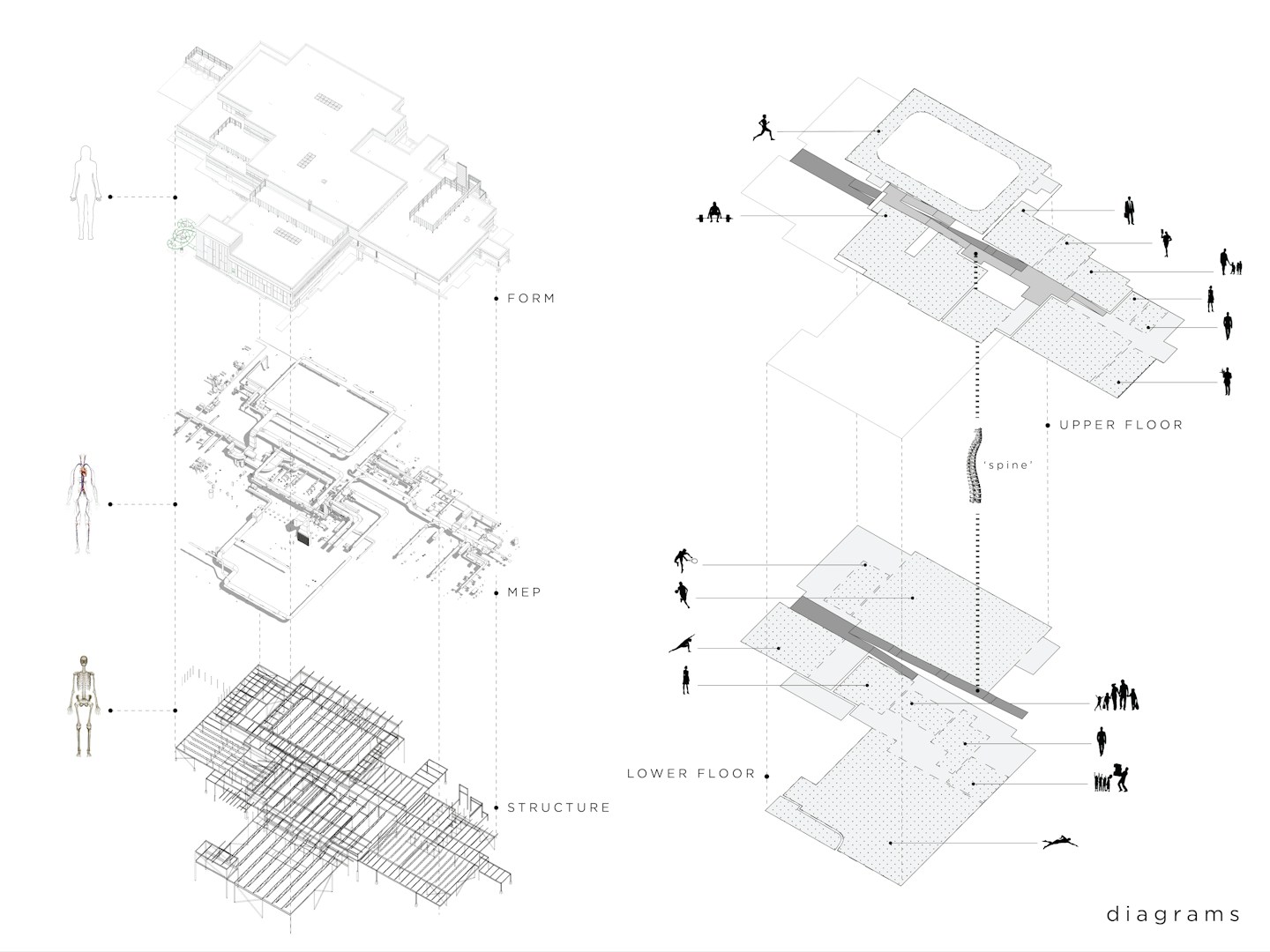 FORM

MEP

STRUCTURE

UPPER FLOOR

'spine'

LOWER FLOOR

diagrams